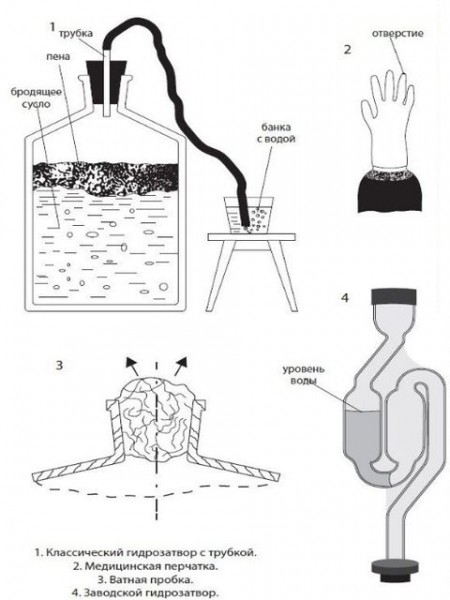 1
трубка
пена
бродящее сусло
банка с водой

2
отверстие

3

4
уровень воды

1. Классический гидрозатвор с трубкой.
2. Медицинская перчатка.
3. Ватная пробка.
4. Заводской гидрозатвор.